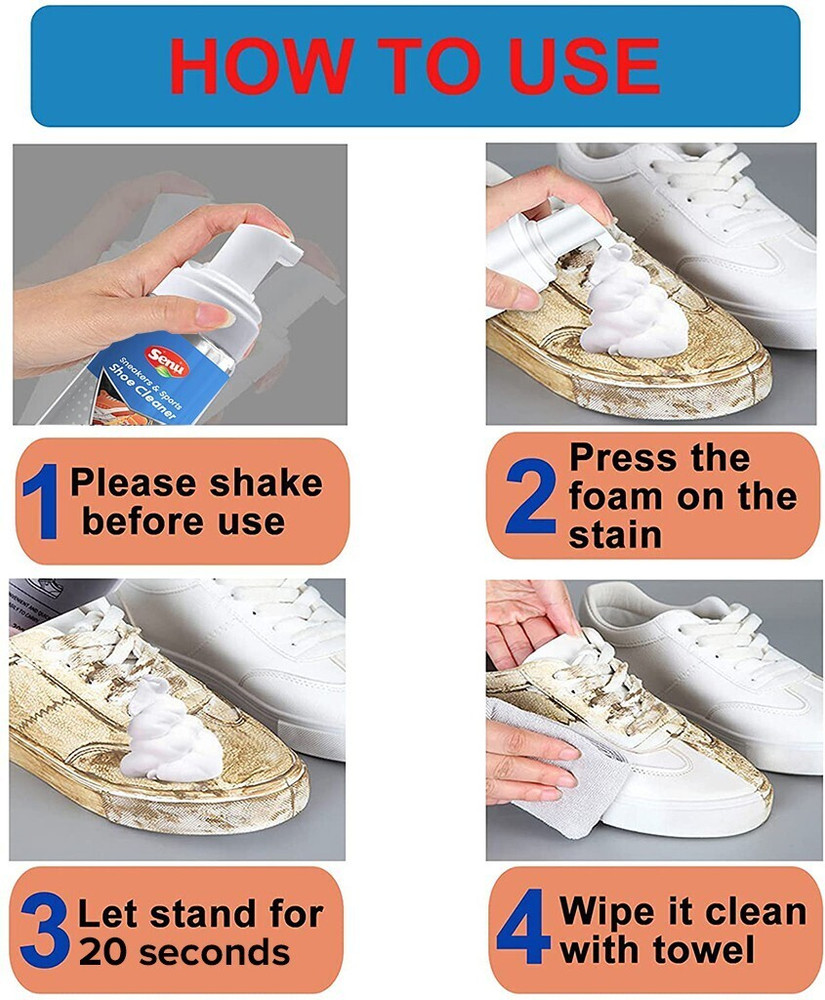 HOW TO USE

Senu
Sneakers & Sports
Shoe Cleaner

1 Please shake before use

2 Press the foam on the stain

3 Let stand for 20 seconds

4 Wipe it clean with towel